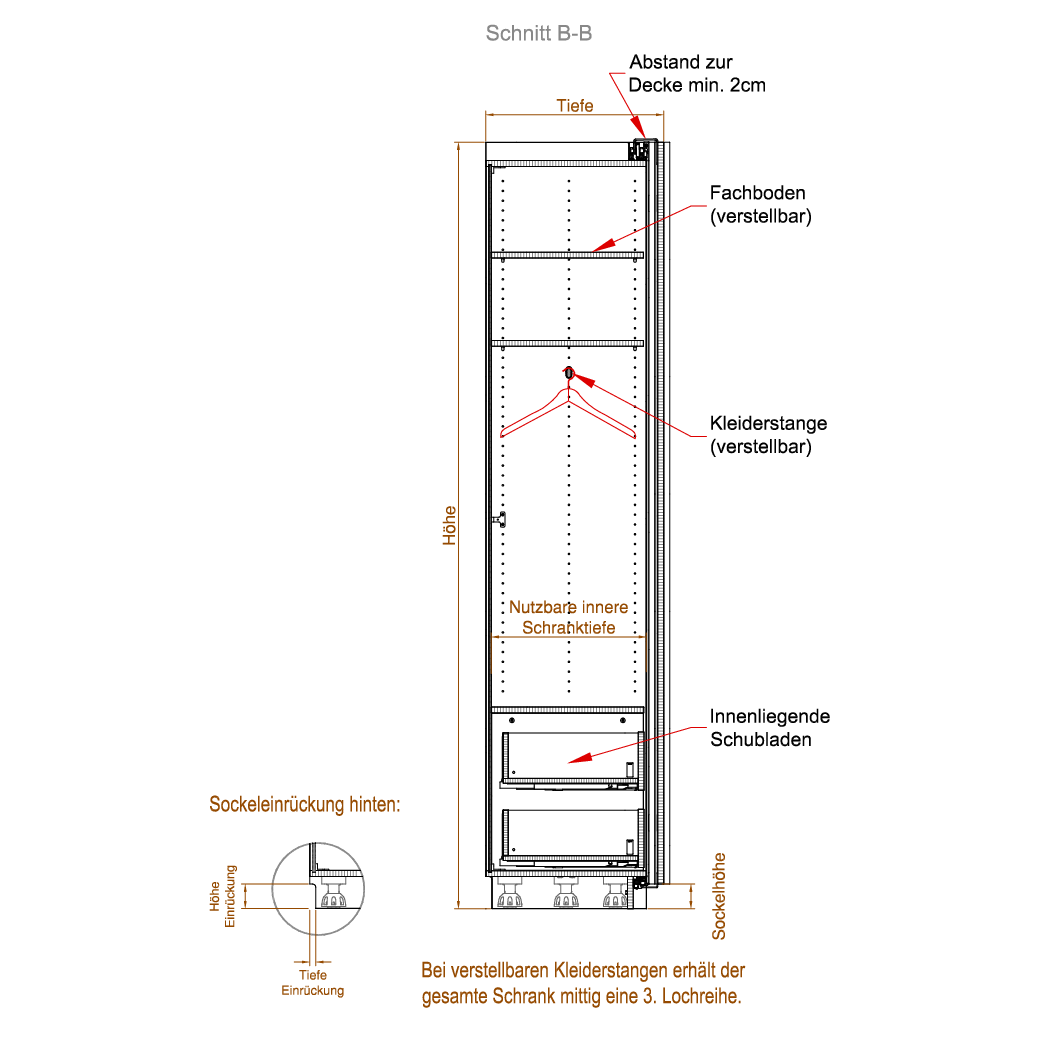 Schnitt B-B

Abstand zur Decke min. 2cm

Tiefe

Fachboden (verstellbar)

Kleiderstange (verstellbar)

Höhe

Nutzbare innere Schranktiefe

Innenliegende Schubladen

Sockeleinrückung hinten:

Höhe Einrückung

Tiefe Einrückung

Sockelhöhe

Bei verstellbaren Kleiderstangen erhält der gesamte Schrank mittig eine 3. Lochreihe.